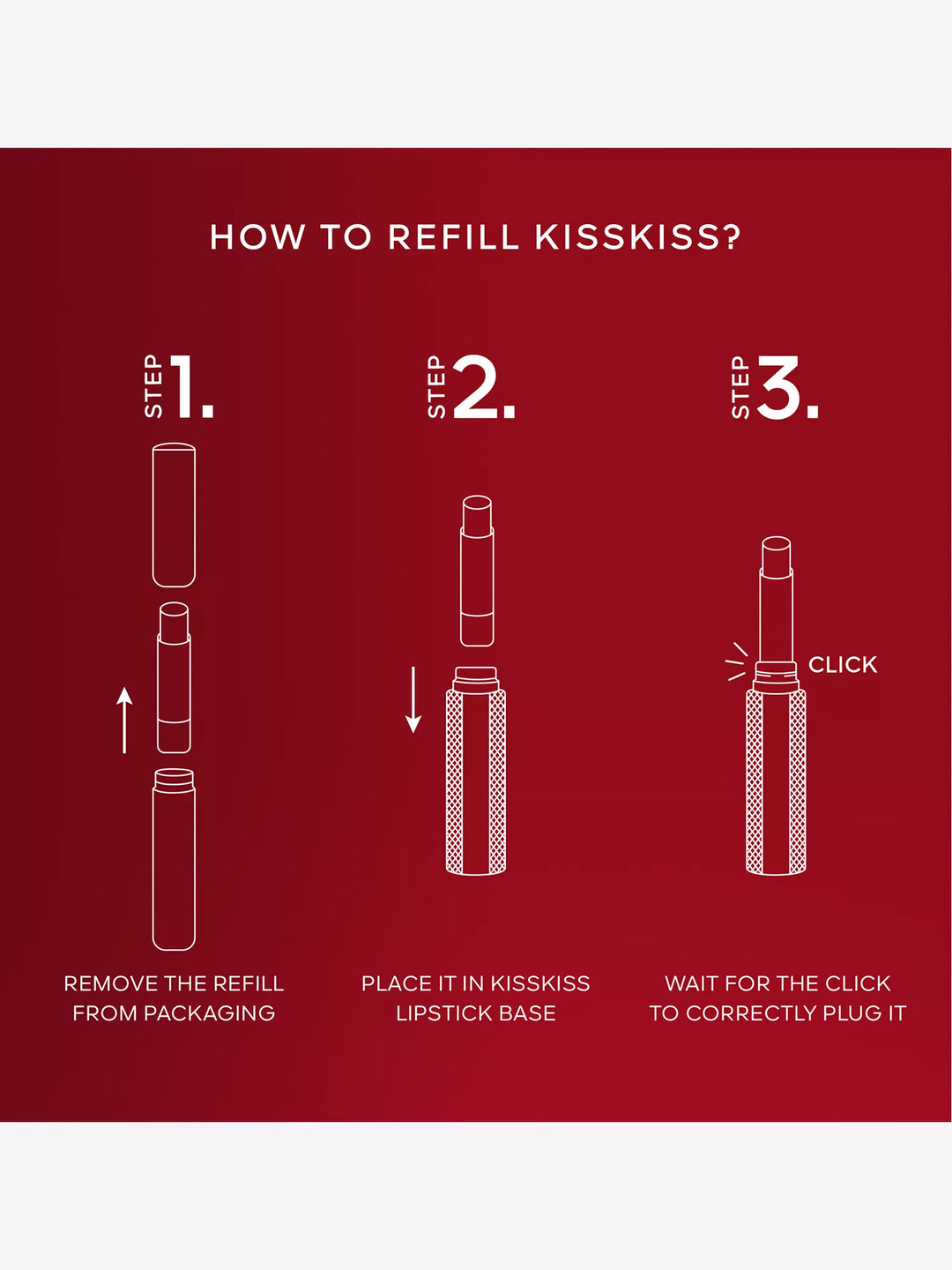 HOW TO REFILL KISSKISS?

STEP 1.

REMOVE THE REFILL FROM PACKAGING

STEP 2.

PLACE IT IN KISSKISS LIPSTICK BASE

STEP 3.

CLICK

WAIT FOR THE CLICK TO CORRECTLY PLUG IT